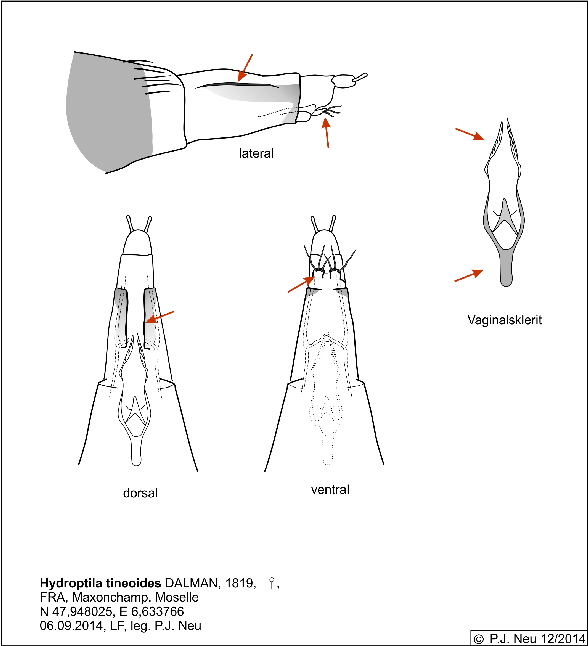 lateral

Vaginalsklerit

dorsal

ventral

**Hydroptila tineoides** DALMAN, 1819, ♀,
FRA, Maxonchamp. Moselle
N 47,948025, E 6,633766
06.09.2014, LF, leg. P.J. Neu

© P.J. Neu 12/2014